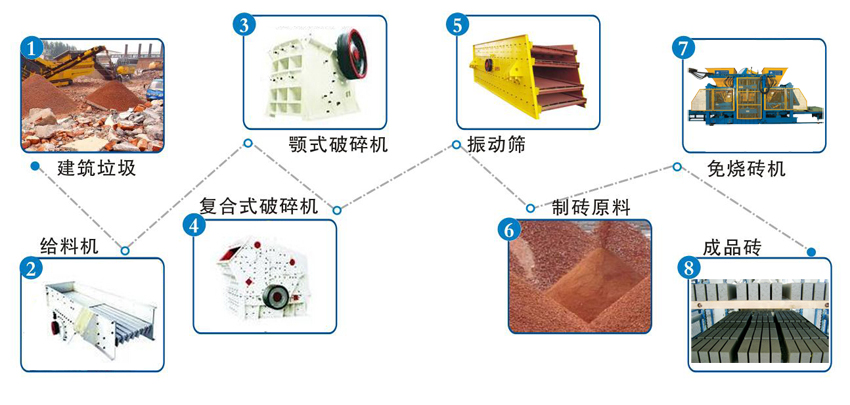 1
建筑垃圾

2
给料机

3
颚式破碎机

4
复合式破碎机

5
振动筛

6
制砖原料

7
免烧砖机

8
成品砖